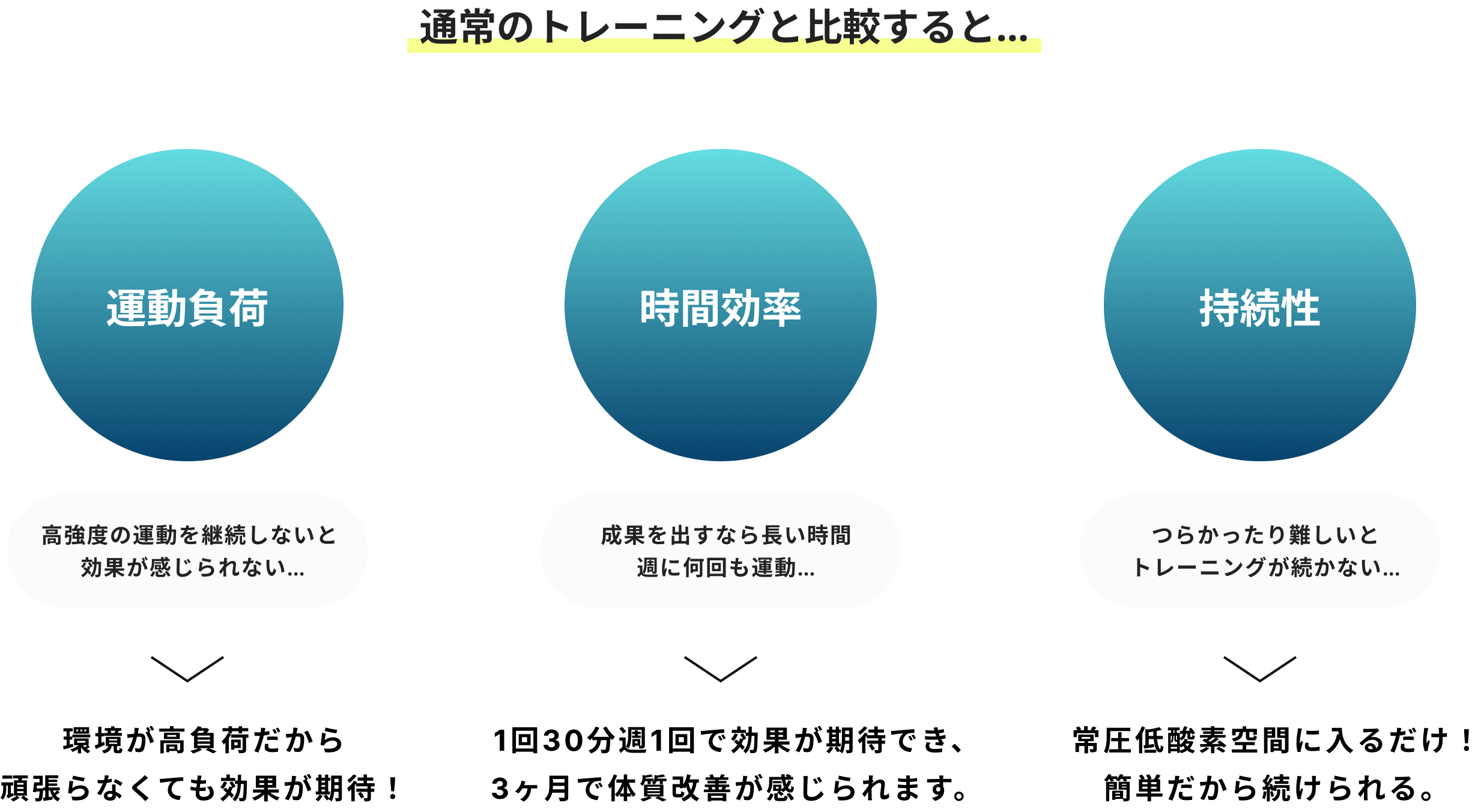 通常のトレーニングと比較すると...

運動負荷

高強度の運動を継続しないと
効果が感じられない...

環境が高負荷だから
頑張らなくても効果が期待！

時間効率

成果を出すなら長い時間
週に何回も運動...

1回30分週1回で効果が期待でき、
3ヶ月で体質改善が感じられます。

持続性

つらかったり難しいと
トレーニングが続かない...

常圧低酸素空間に入るだけ！
簡単だから続けられる。